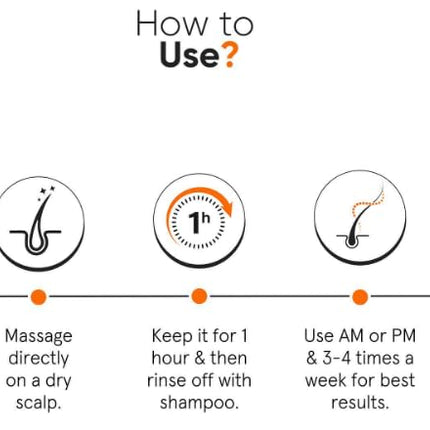 How to
Use?

1h

Massage directly on a dry scalp.

Keep it for 1 hour & then rinse off with shampoo.

Use AM or PM & 3-4 times a week for best results.