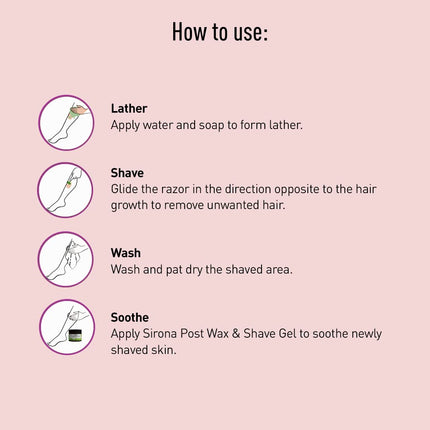 How to use:

Lather
Apply water and soap to form lather.

Shave
Glide the razor in the direction opposite to the hair growth to remove unwanted hair.

Wash
Wash and pat dry the shaved area.

Soothe
Apply Sirona Post Wax & Shave Gel to soothe newly shaved skin.