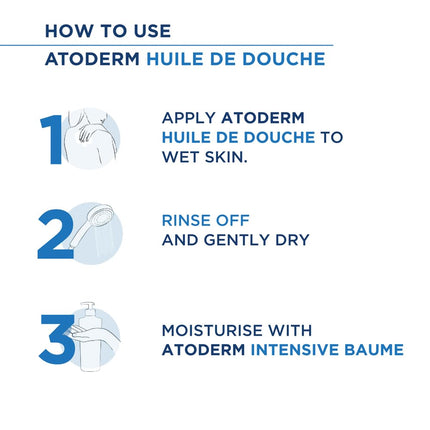 HOW TO USE

ATODERM HUILE DE DOUCHE

1

APPLY ATODERM HUILE DE DOUCHE TO WET SKIN.

2

RINSE OFF AND GENTLY DRY

3

MOISTURISE WITH ATODERM INTENSIVE BAUME