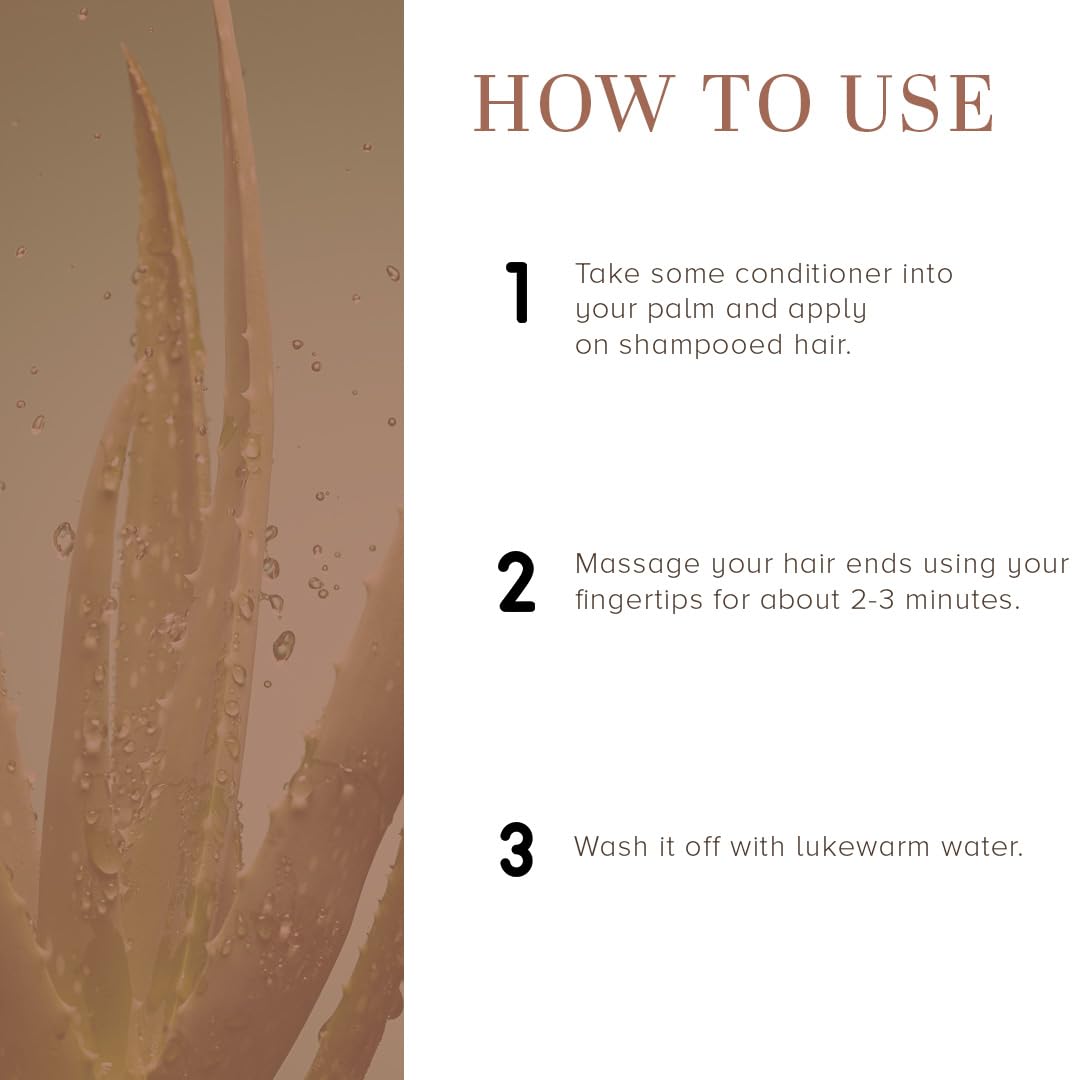 HOW TO USE

1 Take some conditioner into your palm and apply on shampooed hair.

2 Massage your hair ends using your fingertips for about 2-3 minutes.

3 Wash it off with lukewarm water.