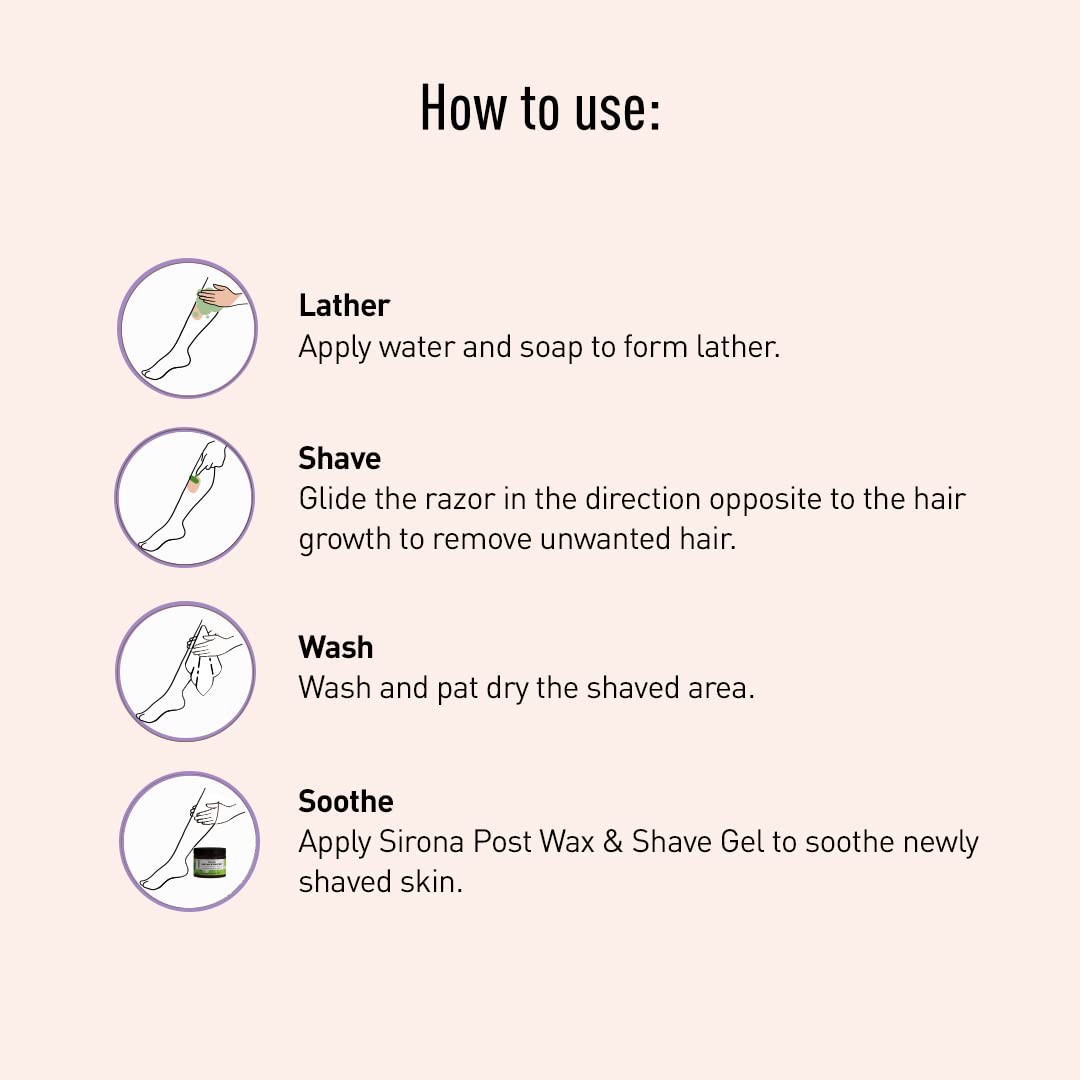 How to use:

Lather
Apply water and soap to form lather.

Shave
Glide the razor in the direction opposite to the hair growth to remove unwanted hair.

Wash
Wash and pat dry the shaved area.

Soothe
Apply Sirona Post Wax & Shave Gel to soothe newly shaved skin.