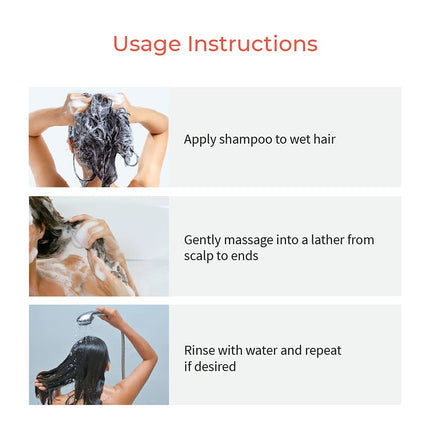 Usage Instructions

Apply shampoo to wet hair

Gently massage into a lather from scalp to ends

Rinse with water and repeat if desired