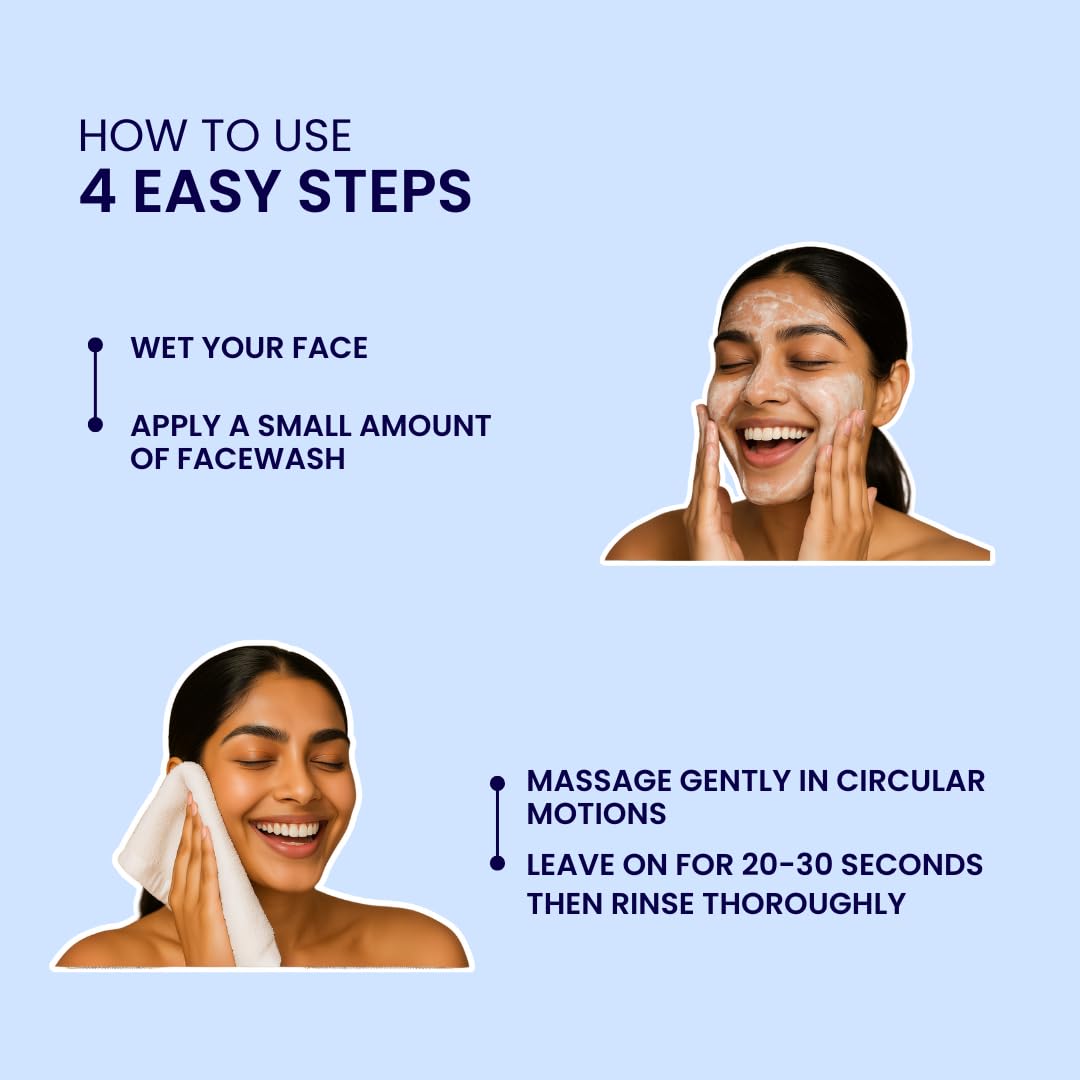 HOW TO USE
4 EASY STEPS

WET YOUR FACE

APPLY A SMALL AMOUNT OF FACEWASH

MASSAGE GENTLY IN CIRCULAR MOTIONS

LEAVE ON FOR 20-30 SECONDS THEN RINSE THOROUGHLY