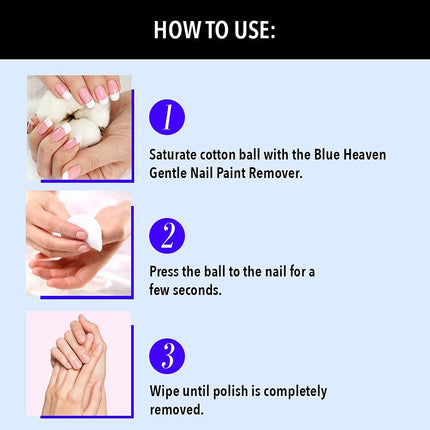 HOW TO USE:

1

Saturate cotton ball with the Blue Heaven Gentle Nail Paint Remover.

2

Press the ball to the nail for a few seconds.

3

Wipe until polish is completely removed.