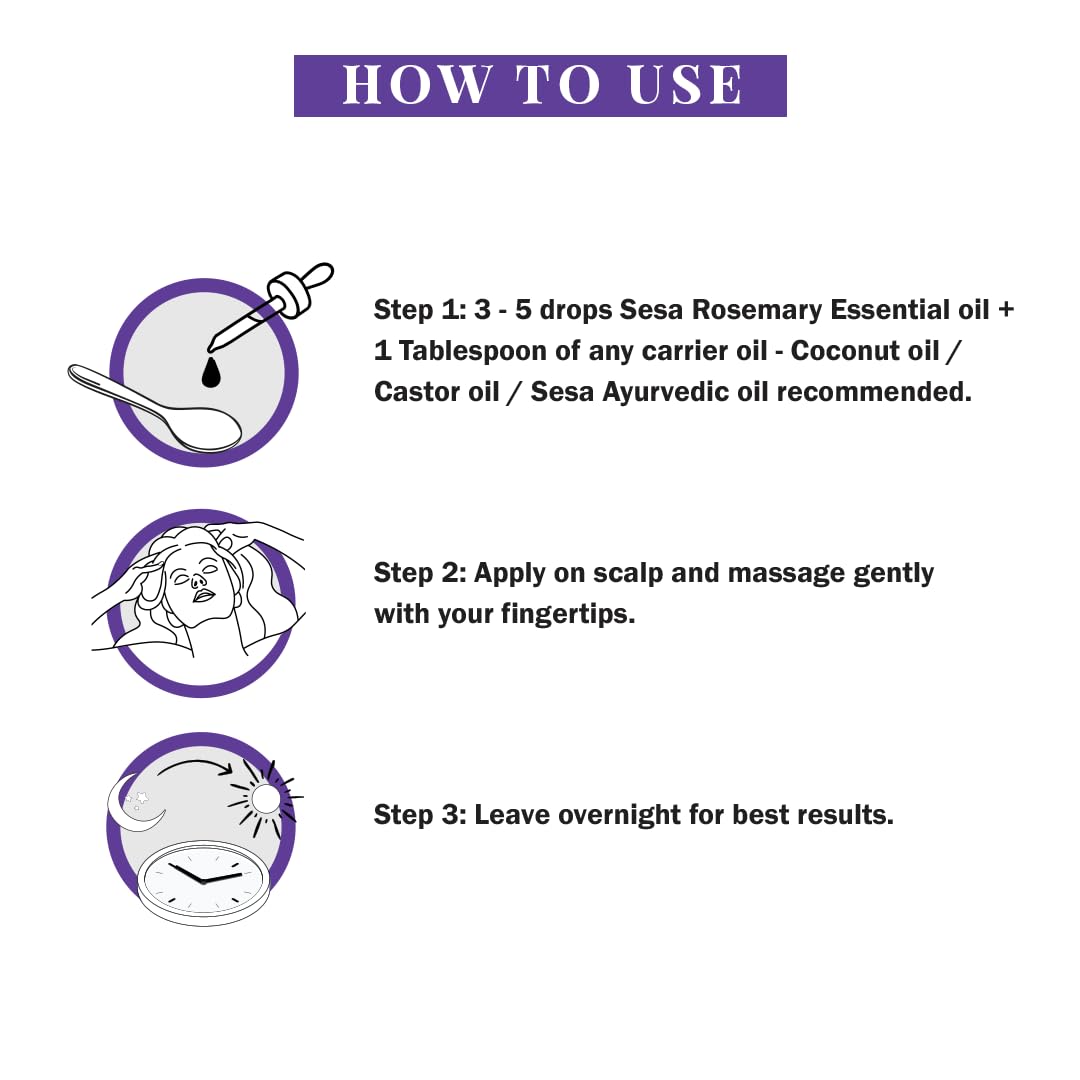 HOW TO USE

Step 1: 3 - 5 drops Sesa Rosemary Essential oil + 1 Tablespoon of any carrier oil - Coconut oil / Castor oil / Sesa Ayurvedic oil recommended.

Step 2: Apply on scalp and massage gently with your fingertips.

Step 3: Leave overnight for best results.