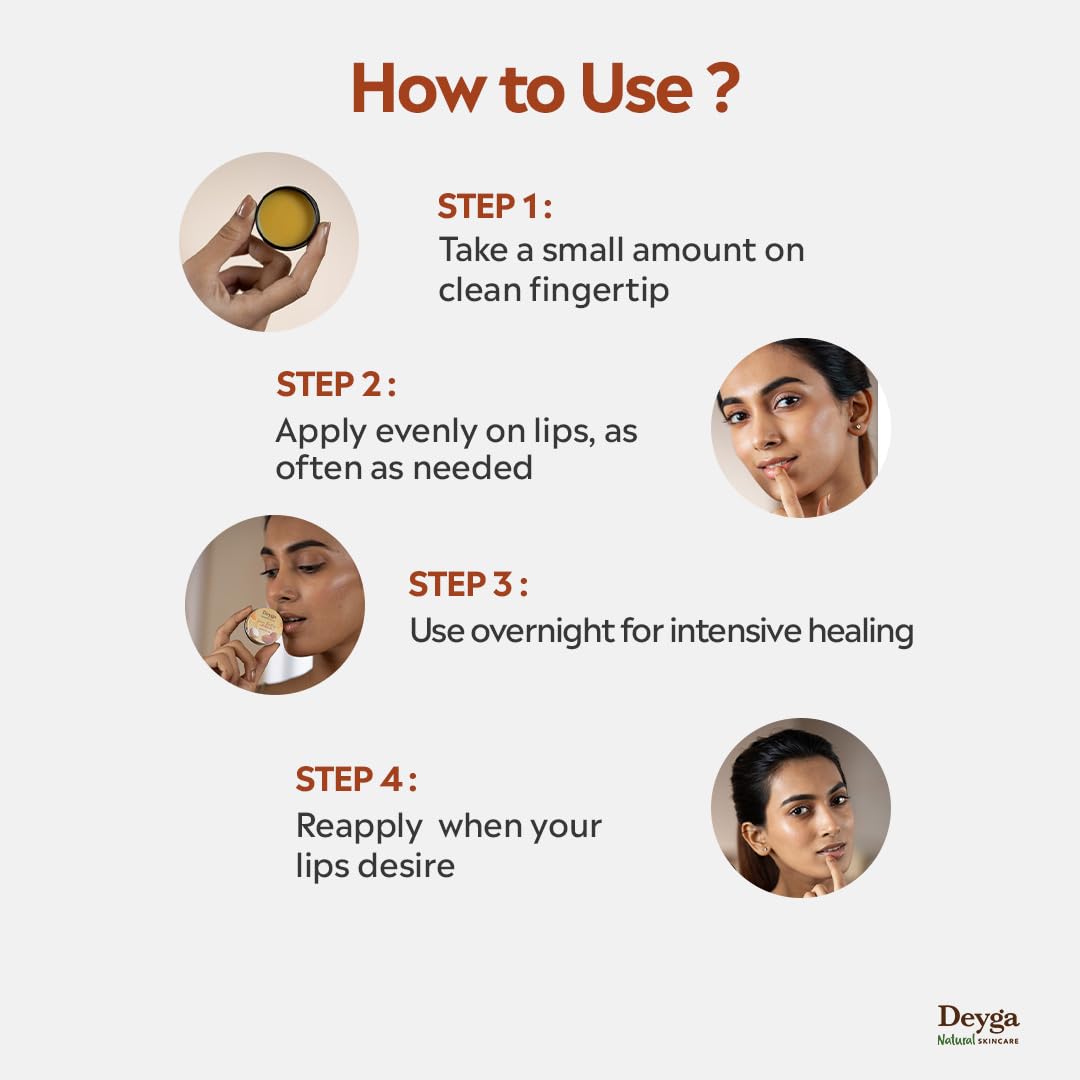 How to Use ?

STEP 1 :
Take a small amount on clean fingertip

STEP 2 :
Apply evenly on lips, as often as needed

Deyga

STEP 3 :
Use overnight for intensive healing

STEP 4 :
Reapply  when your lips desire

Deyga
Natural SKINCARE