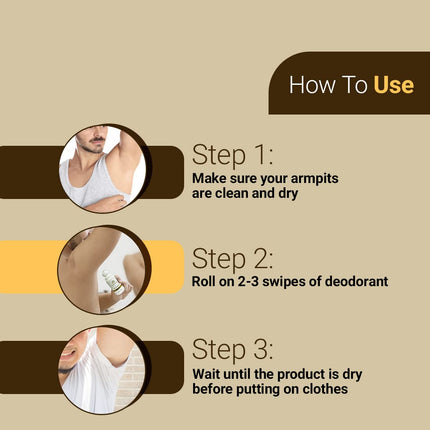 How To Use

Step 1:
Make sure your armpits are clean and dry

Step 2:
Roll on 2-3 swipes of deodorant

Step 3:
Wait until the product is dry before putting on clothes