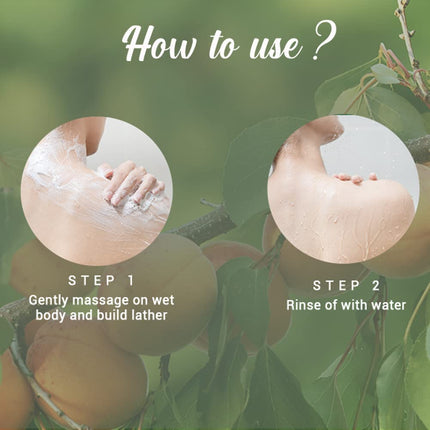 How to use ?

STEP 1
Gently massage on wet body and build lather

STEP 2
Rinse of with water