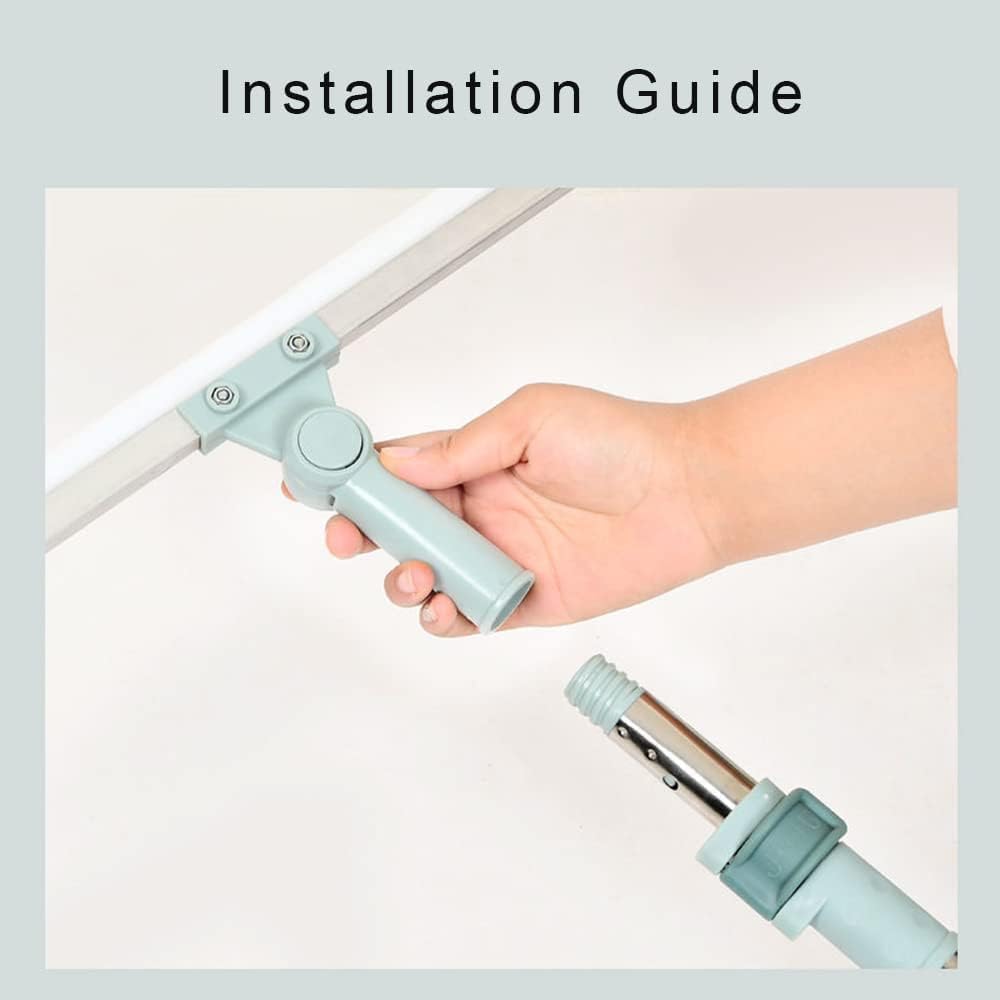 Installation Guide