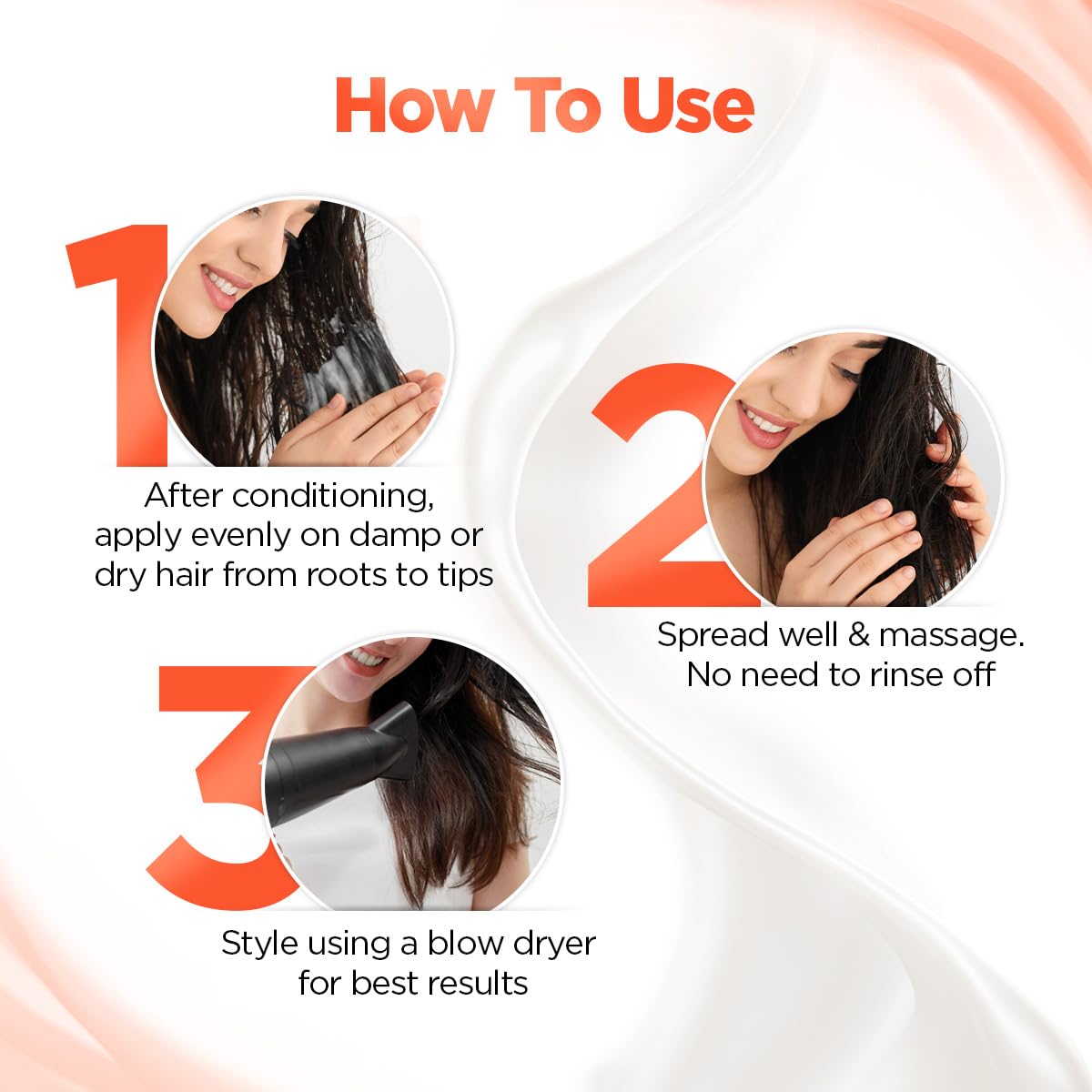 How To Use

1

After conditioning, apply evenly on damp or dry hair from roots to tips

2

Spread well & massage. No need to rinse off

3

Style using a blow dryer for best results