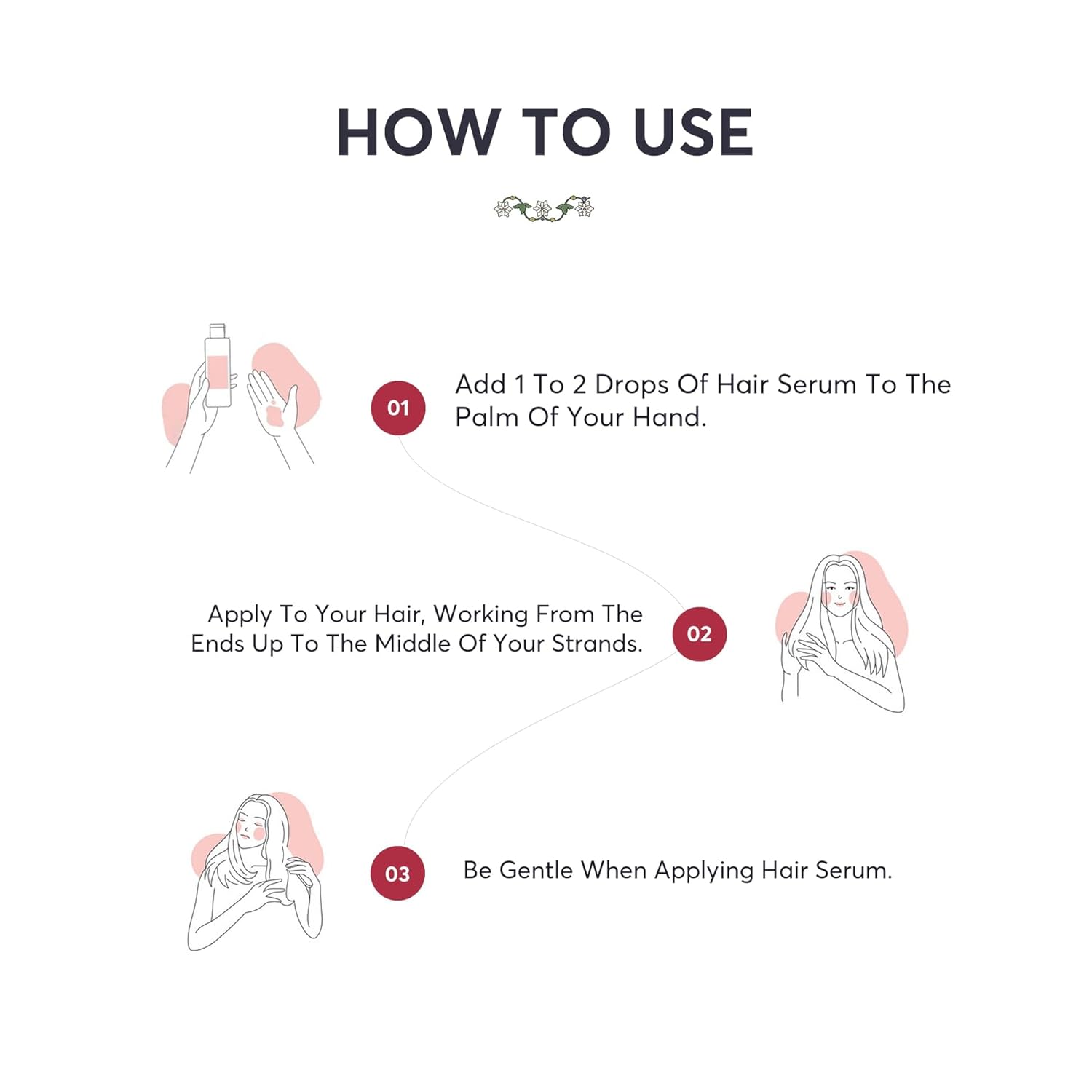 HOW TO USE

01

Add 1 To 2 Drops Of Hair Serum To The Palm Of Your Hand.

Apply To Your Hair, Working From The Ends Up To The Middle Of Your Strands.

02

03

Be Gentle When Applying Hair Serum.