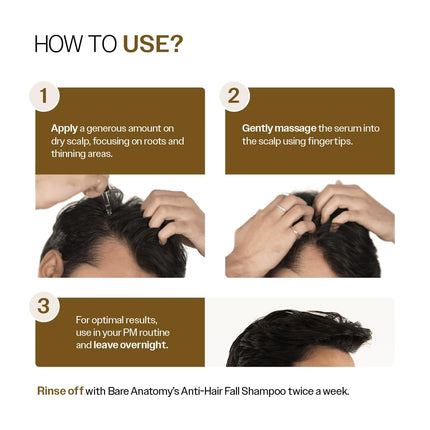 HOW TO USE?

1

Apply a generous amount on dry scalp, focusing on roots and thinning areas.

2

Gently massage the serum into the scalp using finger tips.

3

For optimal results, use in your PM routine and leave overnight.

Rinse off with Bare Anatomy's Anti-Hair Fall Shampoo twice a week.