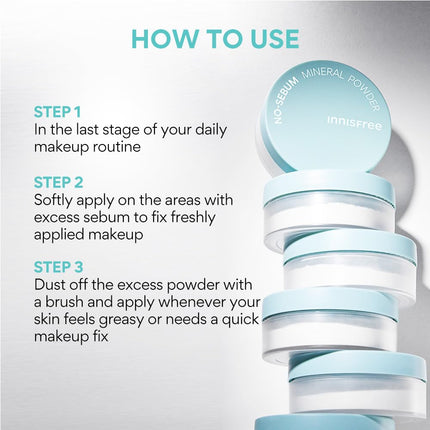 HOW TO USE

STEP 1
In the last stage of your daily makeup routine

STEP 2
Softly apply on the areas with excess sebum to fix freshly applied makeup

STEP 3
Dust off the excess powder with a brush and apply whenever your skin feels greasy or needs a quick makeup fix

NO-SEBUM MINERAL POWDER
innisfree