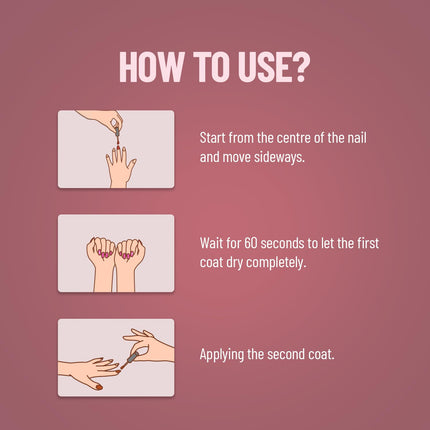 HOW TO USE?

Start from the centre of the nail and move sideways.

Wait for 60 seconds to let the first coat dry completely.

Applying the second coat.