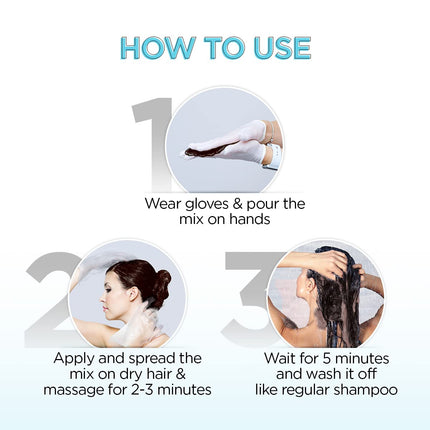 HOW TO USE

1

Wear gloves & pour the mix on hands

2

Apply and spread the mix on dry hair & massage for 2-3 minutes

3

Wait for 5 minutes and wash it off like regular shampoo