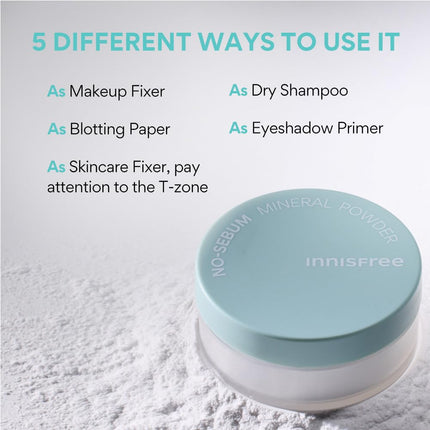 5 DIFFERENT WAYS TO USE IT

As Makeup Fixer

As Blotting Paper

As Skincare Fixer, pay attention to the T-zone

As Dry Shampoo

As Eyeshadow Primer

NO-SEBUM MINERAL POWDER

innisfree