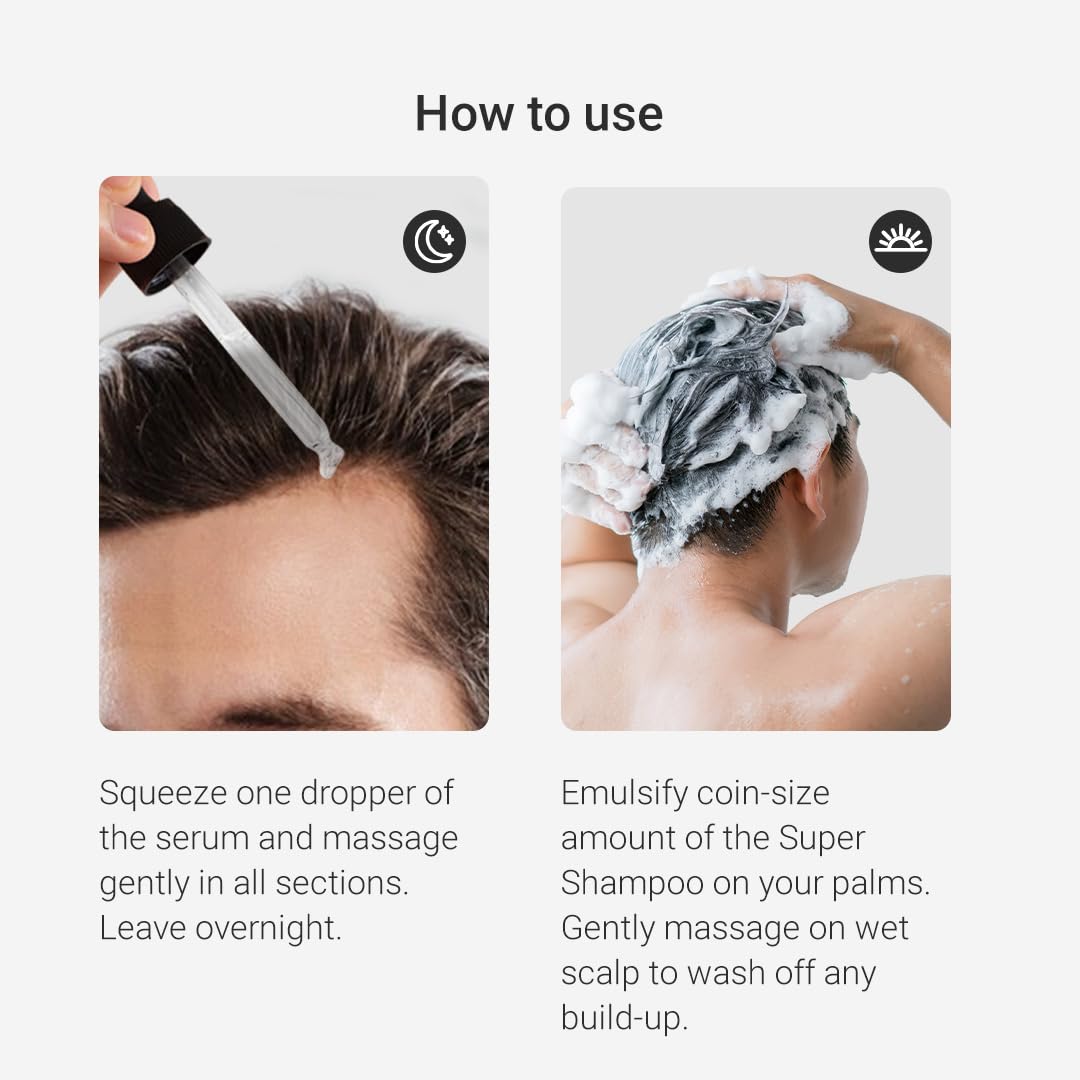 How to use

Squeeze one dropper of the serum and massage gently in all sections. Leave overnight.

Emulsify coin-size amount of the Super Shampoo on your palms. Gently massage on wet scalp to wash off any build-up.