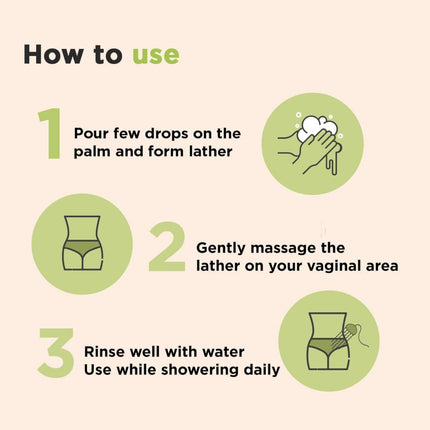 How to use

1
Pour few drops on the palm and form lather

2
Gently massage the lather on your vaginal area

3
Rinse well with water
Use while showering daily