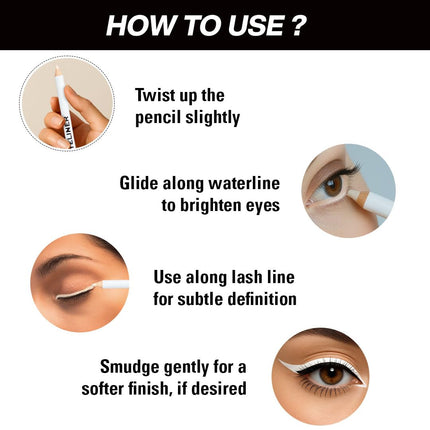 HOW TO USE ?

ELINER

Twist up the pencil slightly

Glide along waterline to brighten eyes

Use along lash line for subtle definition

Smudge gently for a softer finish, if desired