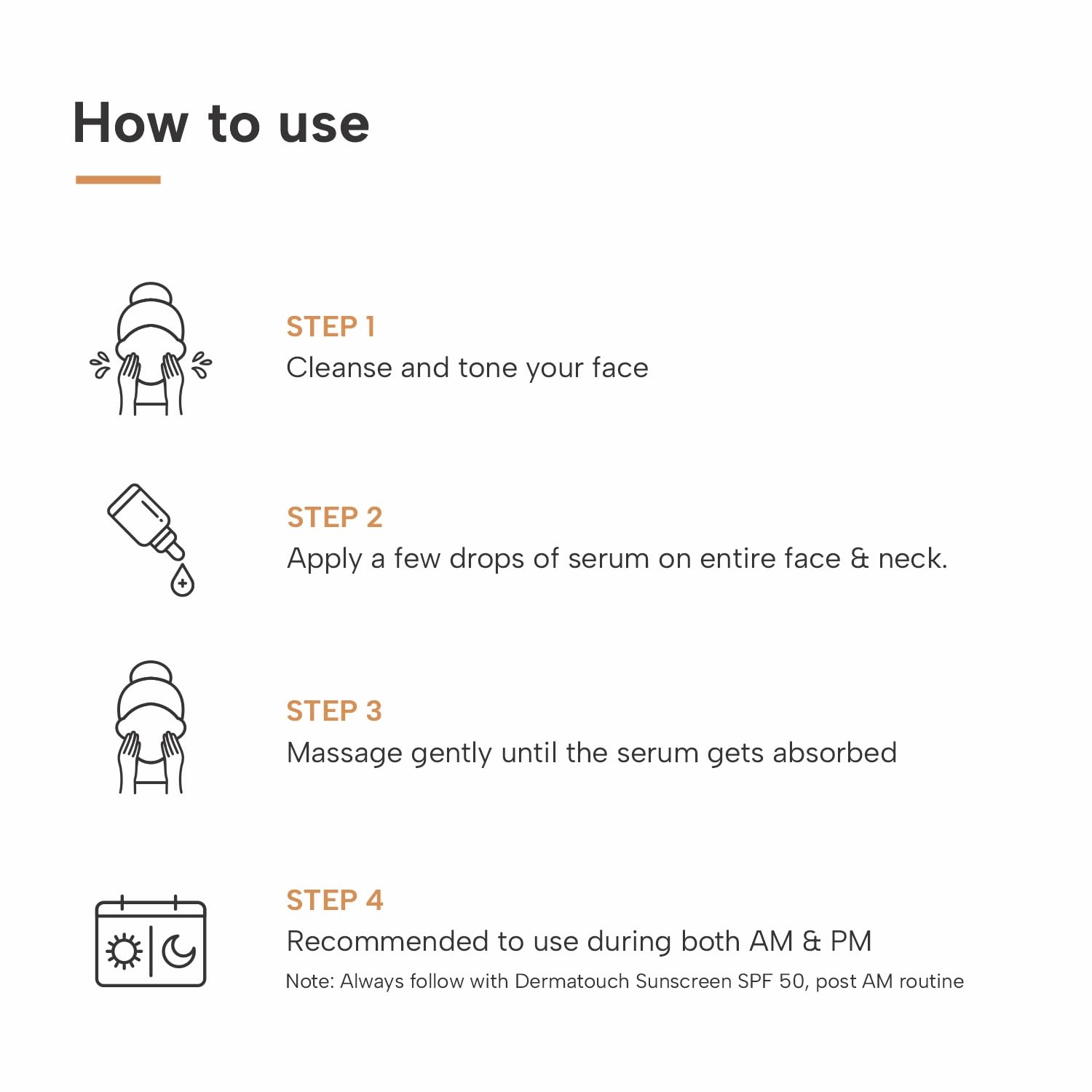 How to use

STEP 1
Cleanse and tone your face

STEP 2
Apply a few drops of serum on entire face & neck.

STEP 3
Massage gently until the serum gets absorbed

STEP 4
Recommended to use during both AM & PM
Note: Always follow with Dermatouch Sunscreen SPF 50, post AM routine