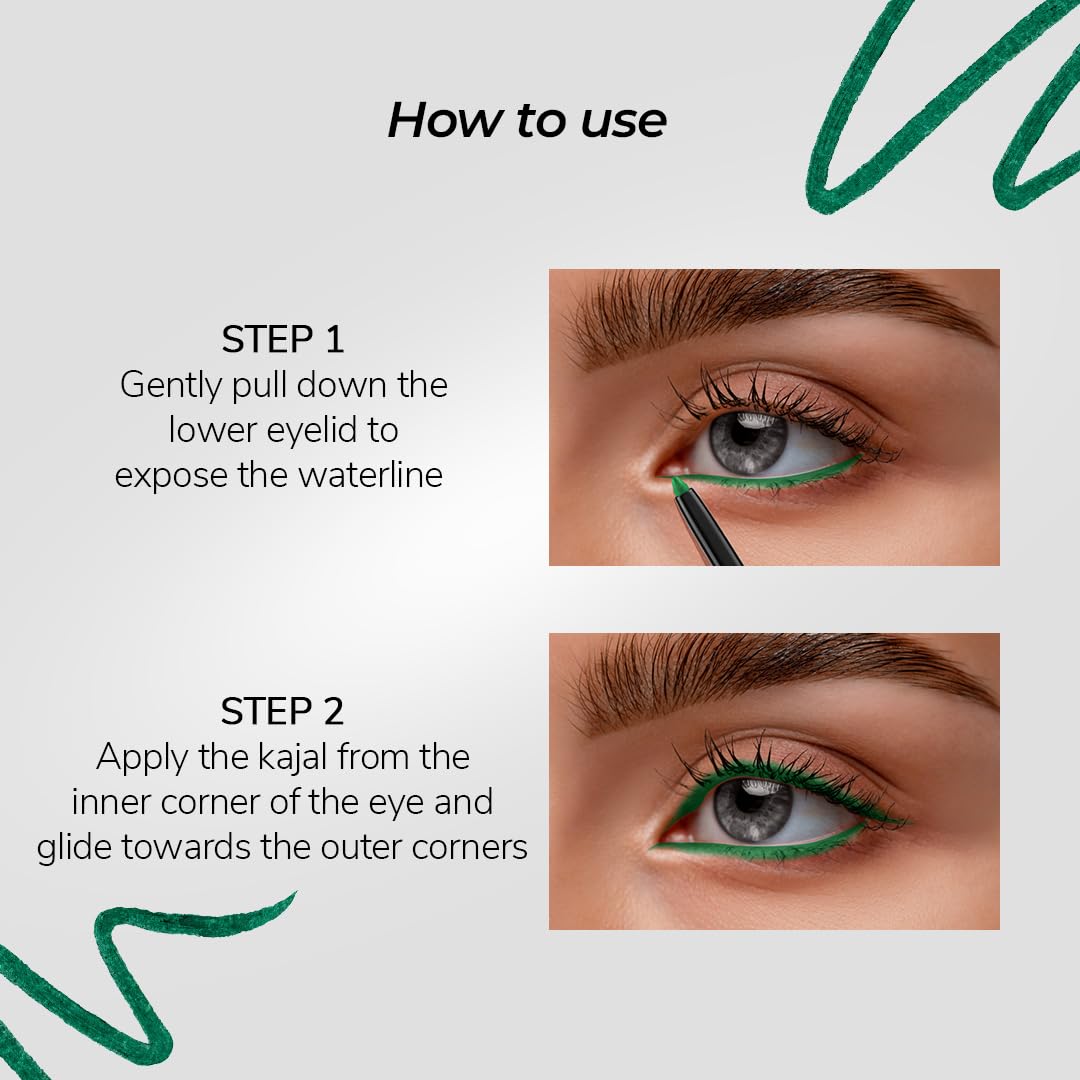 How to use

STEP 1
Gently pull down the lower eyelid to expose the waterline

STEP 2
Apply the kajal from the inner corner of the eye and glide towards the outer corners