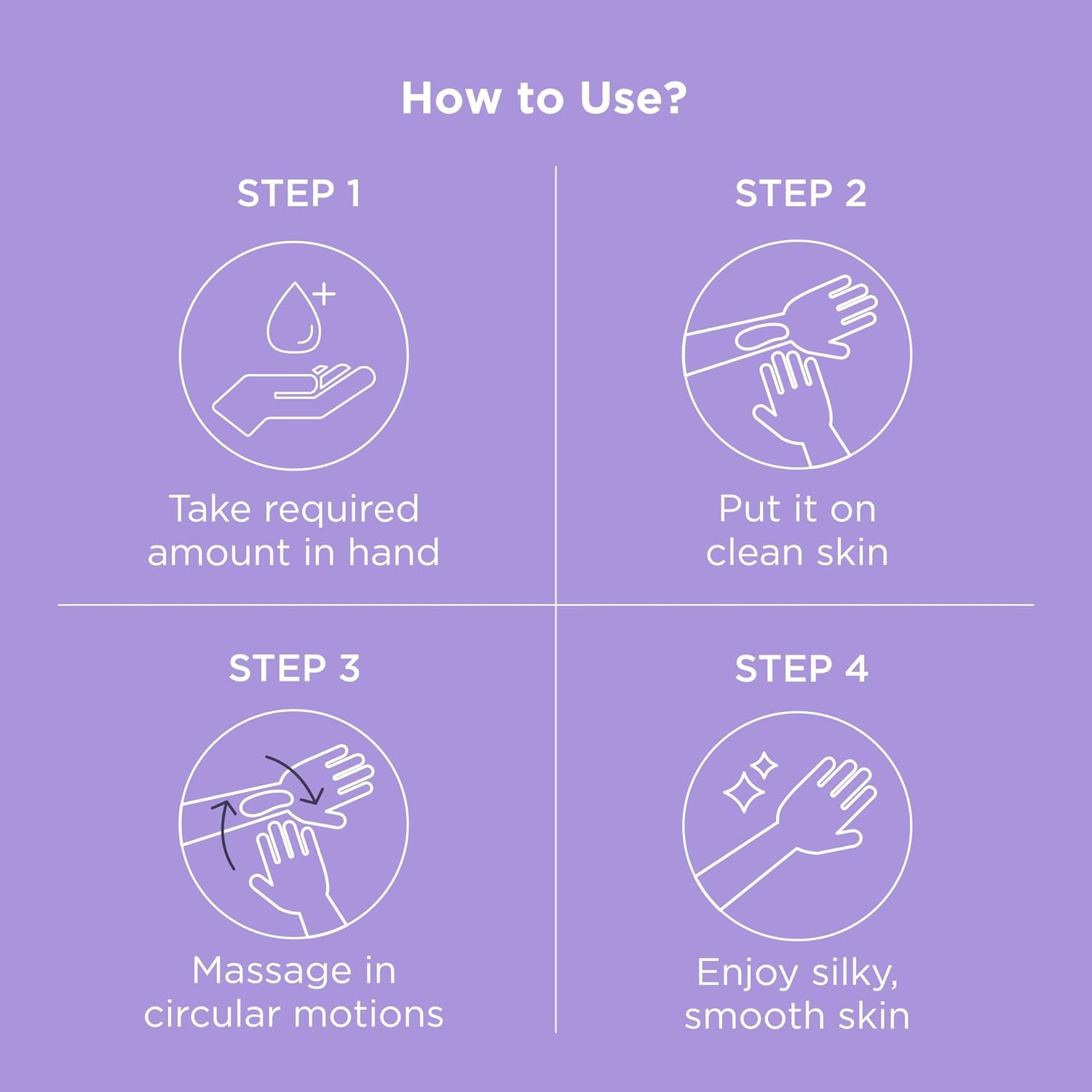 How to Use?

STEP 1

Take required amount in hand

STEP 2

Put it on clean skin

STEP 3

Massage in circular motions

STEP 4

Enjoy silky, smooth skin