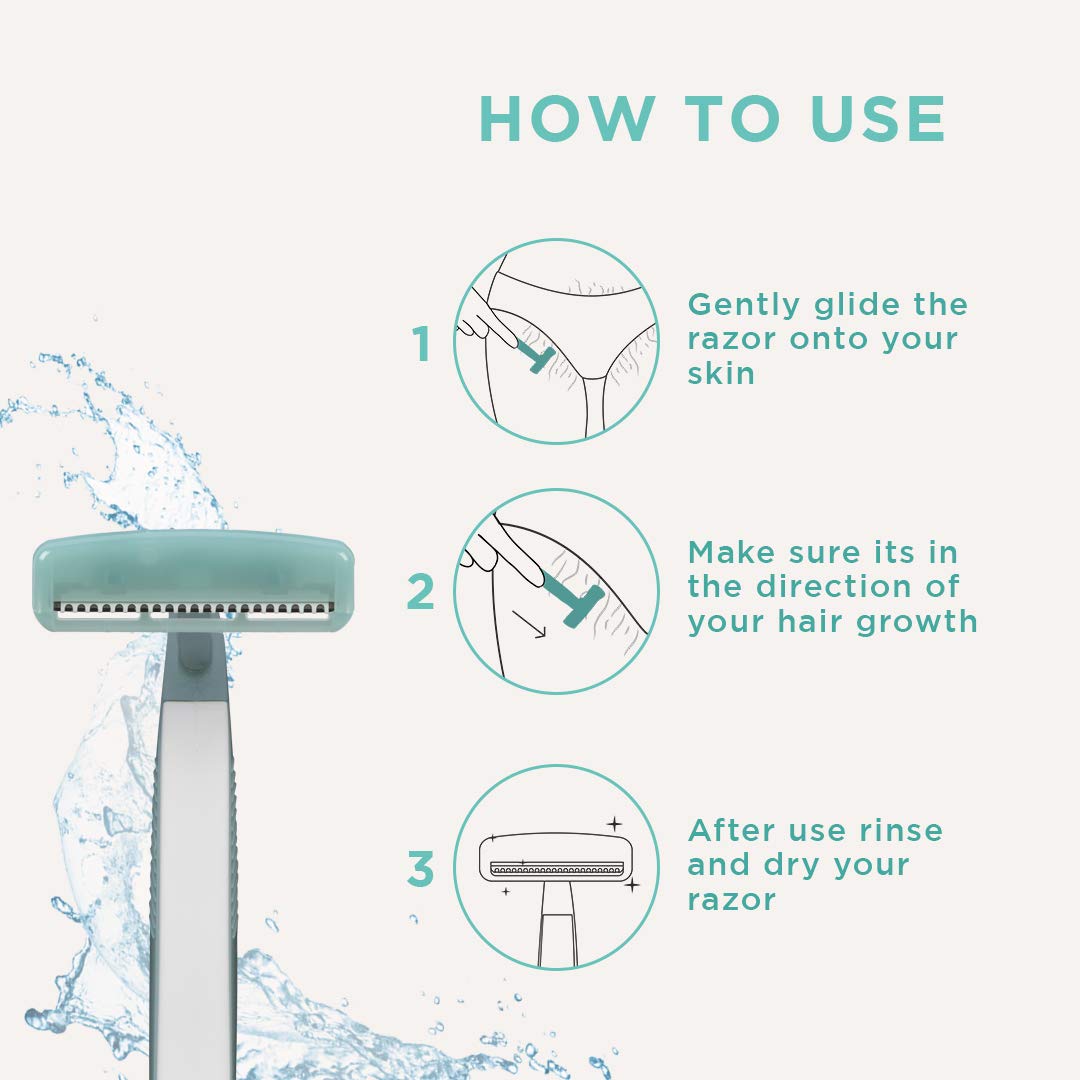 HOW TO USE

1 Gently glide the razor onto your skin

2 Make sure its in the direction of your hair growth

3 After use rinse and dry your razor