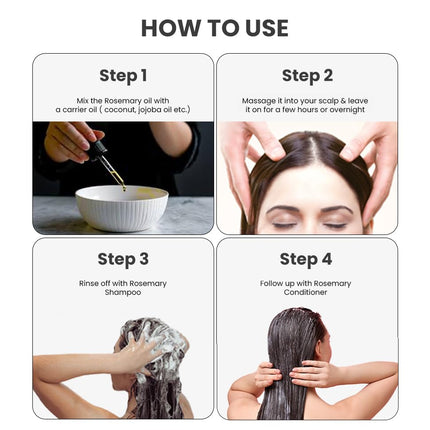 HOW TO USE

Step 1

Mix the Rosemary oil with a carrier oil ( coconut, jojoba oil etc.)

Step 2

Massage it into your scalp & leave it on for a few hours or overnight

Step 3

Rinse off with Rosemary Shampoo

Step 4

Follow up with Rosemary Conditioner