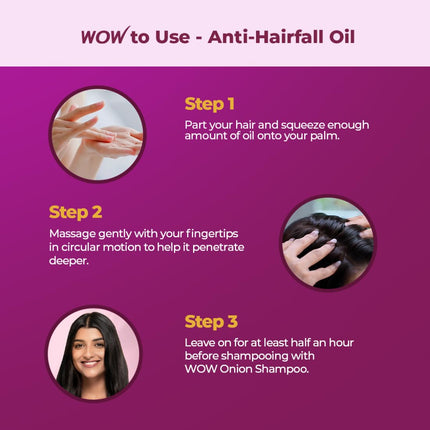 WOW to Use - Anti-Hairfall Oil

Step 1

Part your hair and squeeze enough amount of oil onto your palm.

Step 2

Massage gently with your fingertips in circular motion to help it penetrate deeper.

Step 3

Leave on for at least half an hour before shampooing with WOW Onion Shampoo.