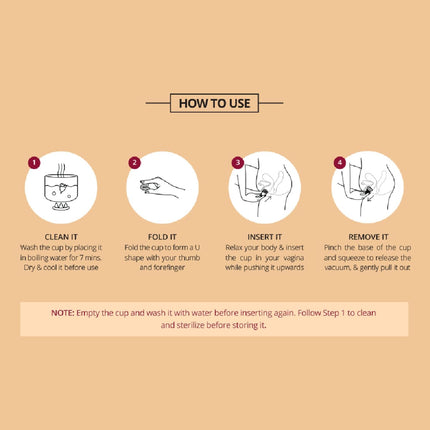 HOW TO USE

1

CLEAN IT
Wash the cup by placing it in boiling water for 7 mins. Dry & cool it before use

2

FOLD IT
Fold the cup to form a U shape with your thumb and forefinger

3

INSERT IT
Relax your body & insert the cup in your vagina while pushing it upwards

4

REMOVE IT
Pinch the base of the cup and squeeze to release the vacuum, & gently pull it out

NOTE: Empty the cup and wash it with water before inserting again. Follow Step 1 to clean and sterilize before storing it.