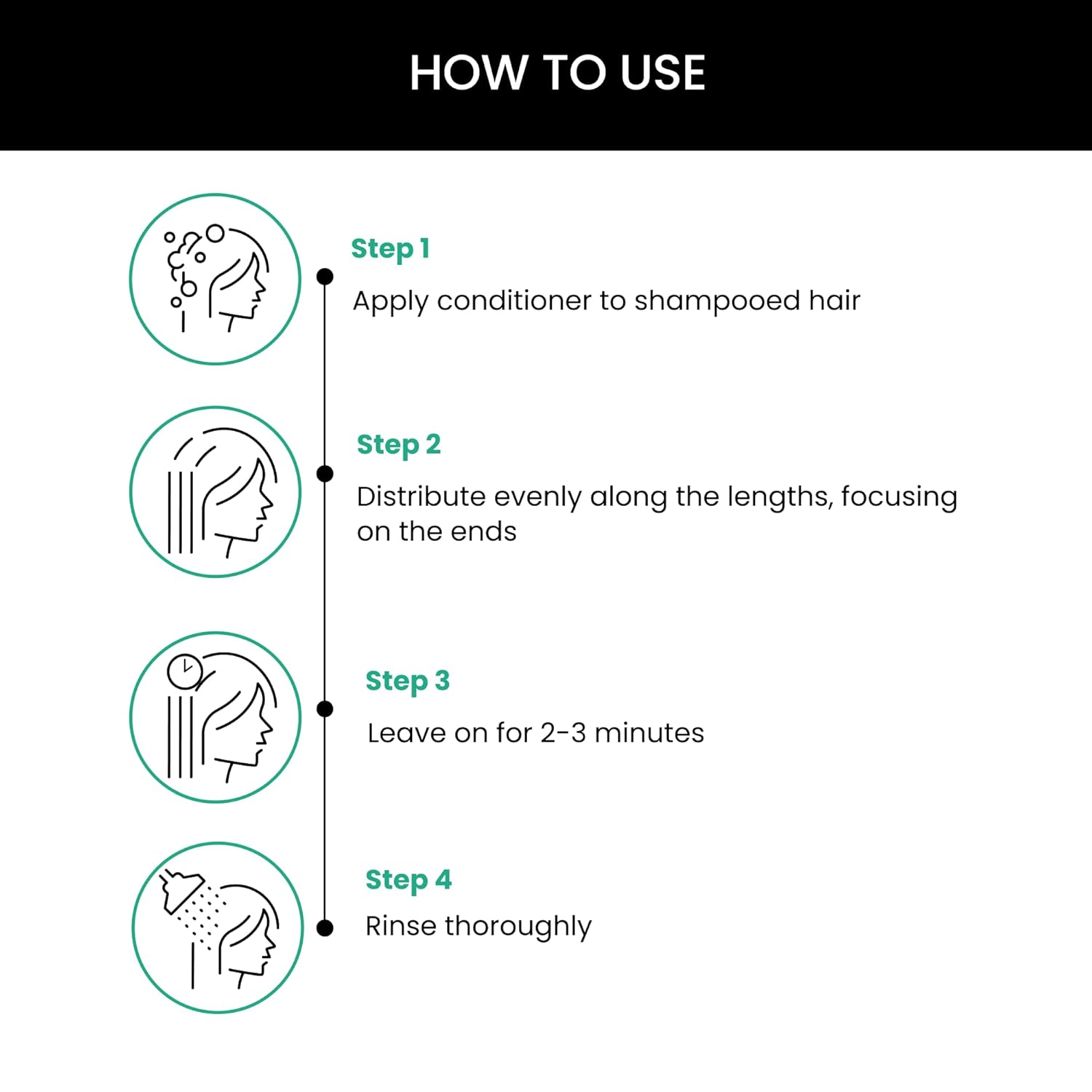 HOW TO USE

Step 1

Apply conditioner to shampooed hair

Step 2

Distribute evenly along the lengths, focusing on the ends

Step 3

Leave on for 2-3 minutes

Step 4

Rinse thoroughly