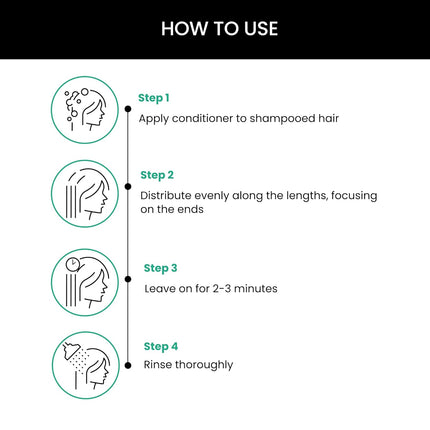 HOW TO USE

Step 1

Apply conditioner to shampooed hair

Step 2

Distribute evenly along the lengths, focusing on the ends

Step 3

Leave on for 2-3 minutes

Step 4

Rinse thoroughly