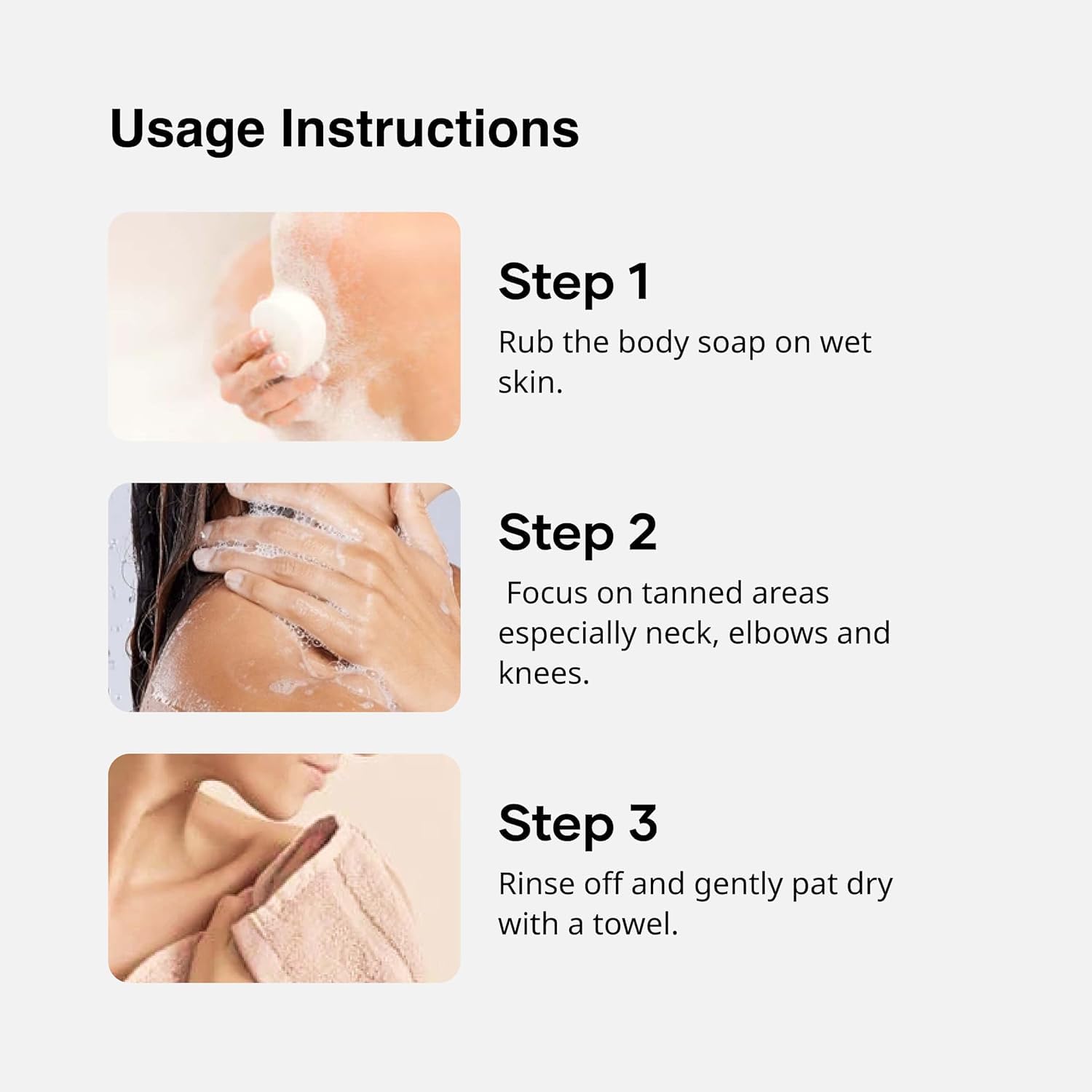 Usage Instructions

Step 1

Rub the body soap on wet skin.

Step 2

Focus on tanned areas especially neck, elbows and knees.

Step 3

Rinse off and gently pat dry with a towel.