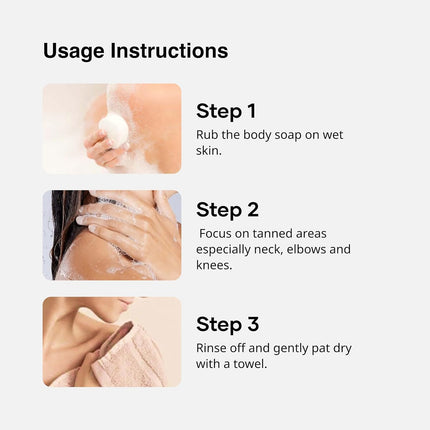 Usage Instructions

Step 1
Rub the body soap on wet skin.

Step 2
Focus on tanned areas especially neck, elbows and knees.

Step 3
Rinse off and gently pat dry with a towel.