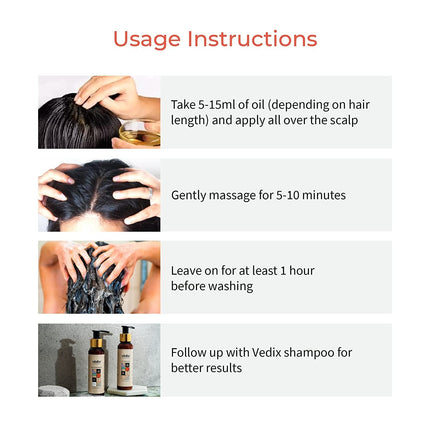 Usage Instructions

Take 5-15ml of oil (depending on hair length) and apply all over the scalp

Gently massage for 5-10 minutes

Leave on for at least 1 hour before washing

Follow up with Vedix shampoo for better results