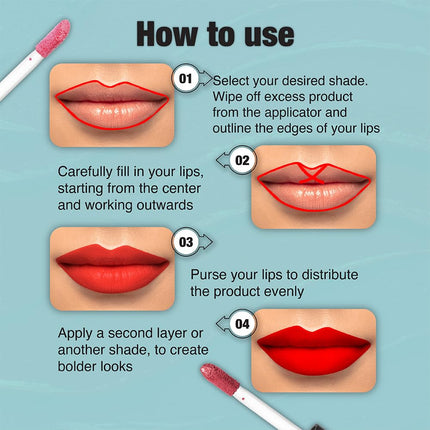 How to use

01

Select your desired shade. Wipe off excess product from the applicator and outline the edges of your lips

02

Carefully fill in your lips, starting from the center and working outwards

03

Purse your lips to distribute the product evenly

04

Apply a second layer or another shade, to create bolder looks