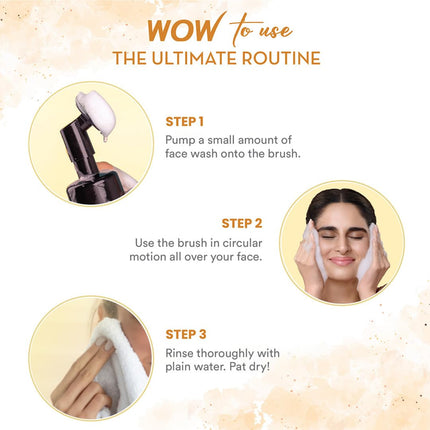 WOW to use
THE ULTIMATE ROUTINE

STEP 1
Pump a small amount of face wash onto the brush.

STEP 2
Use the brush in circular motion all over your face.

STEP 3
Rinse thoroughly with plain water. Pat dry!