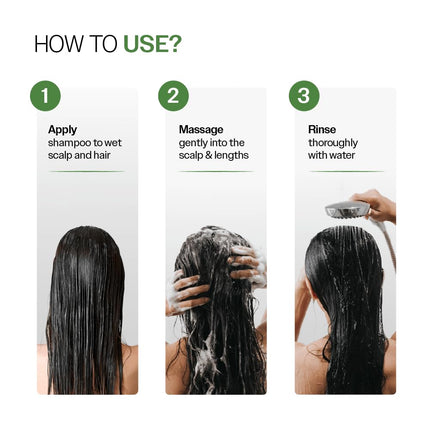 HOW TO USE?

1

Apply
shampoo to wet scalp and hair

2

Massage
gently into the scalp & lengths

3

Rinse
thoroughly with water