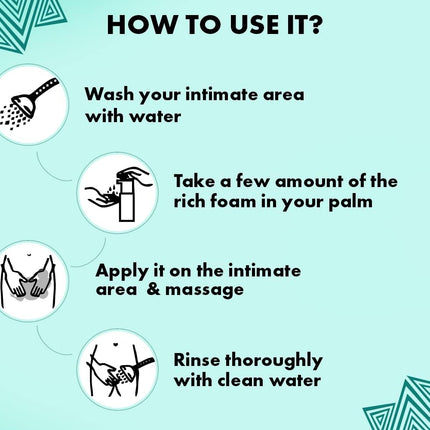 HOW TO USE IT?

Wash your intimate area with water

Take a few amount of the rich foam in your palm

Apply it on the intimate area & massage

Rinse thoroughly with clean water