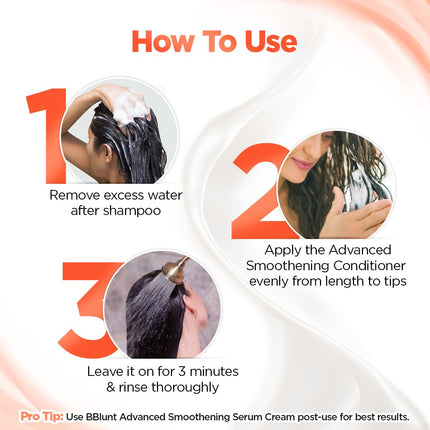 How To Use

1

Remove excess water after shampoo

2

Apply the Advanced Smoothening Conditioner evenly from length to tips

3

Leave it on for 3 minutes & rinse thoroughly

Pro Tip: Use BBlunt Advanced Smoothening Serum Cream post-use for best results.