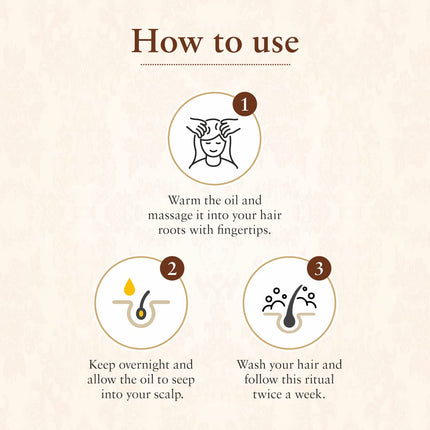 How to use

1

Warm the oil and massage it into your hair roots with fingertips.

2

Keep overnight and allow the oil to seep into your scalp.

3

Wash your hair and follow this ritual twice a week.