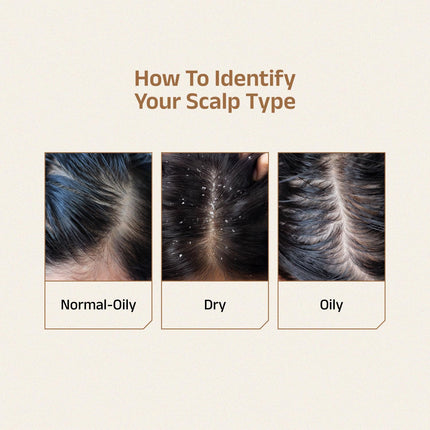 How To Identify
Your Scalp Type

Normal-Oily

Dry

Oily