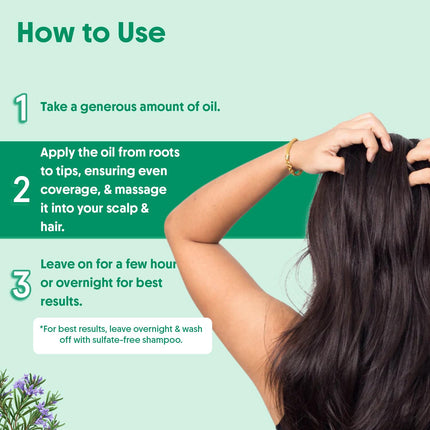 How to Use

1 Take a generous amount of oil.

2 Apply the oil from roots to tips, ensuring even coverage, & massage it into your scalp & hair.

3 Leave on for a few hour or overnight for best results.

*For best results, leave overnight & wash off with sulfate-free shampoo.