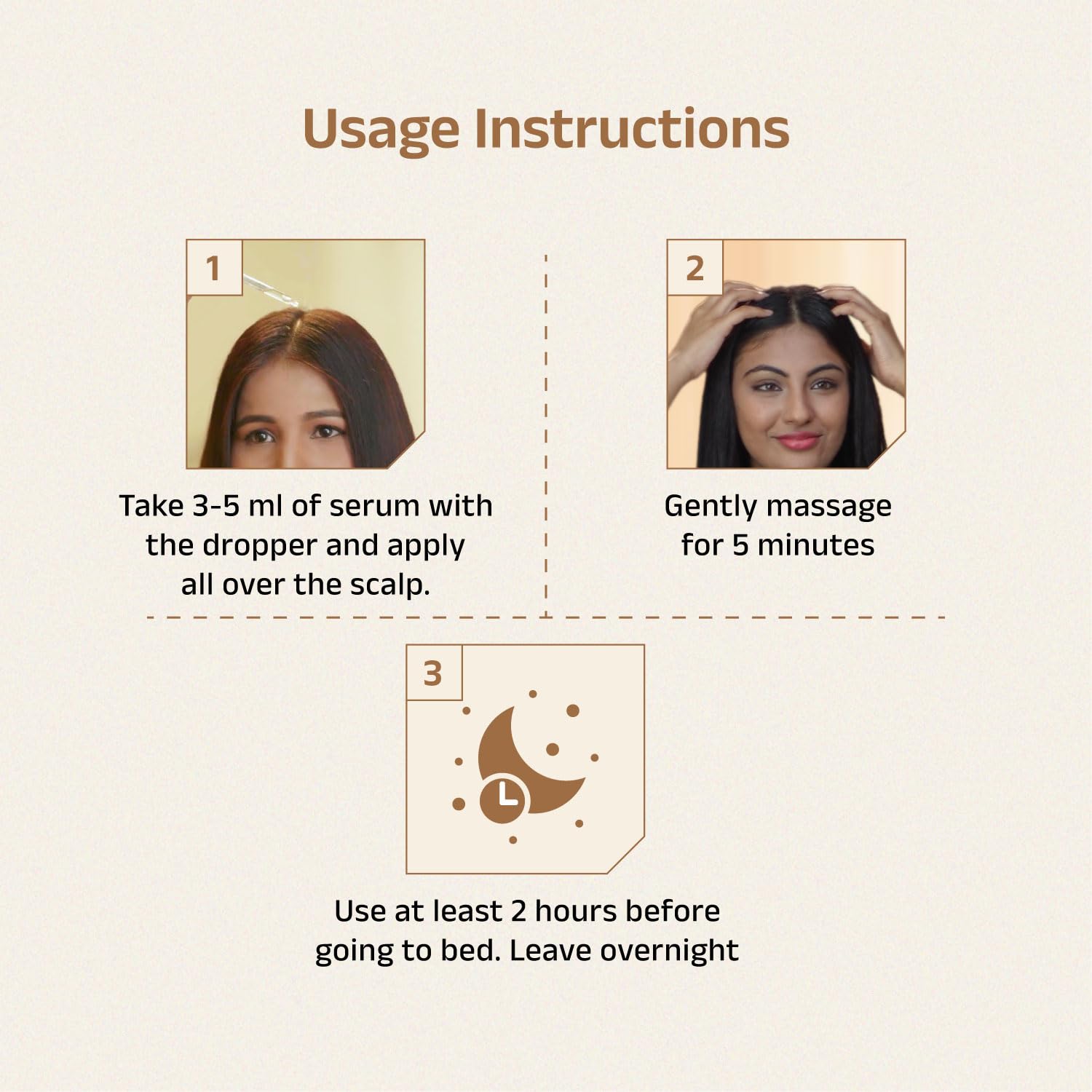 Usage Instructions

1

Take 3-5 ml of serum with the dropper and apply all over the scalp.

2

Gently massage for 5 minutes

3

Use at least 2 hours before going to bed. Leave overnight