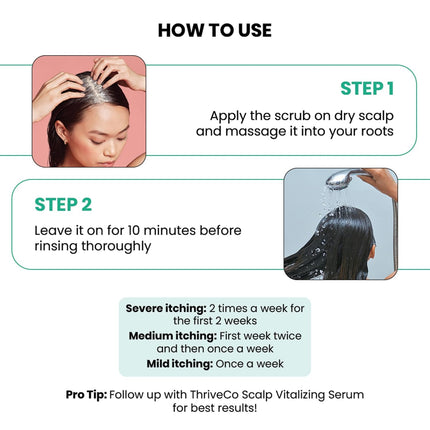 HOW TO USE

STEP 1

Apply the scrub on dry scalp and massage it into your roots

STEP 2

Leave it on for 10 minutes before rinsing thoroughly

Severe itching: 2 times a week for the first 2 weeks
Medium itching: First week twice and then once a week
Mild itching: Once a week

Pro Tip: Follow up with ThriveCo Scalp Vitalizing Serum for best results!