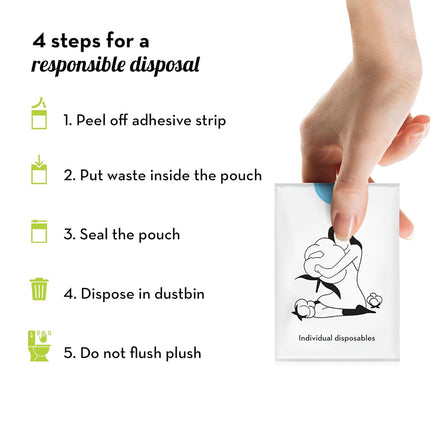 4 steps for a
responsible disposal

1. Peel off adhesive strip

2. Put waste inside the pouch

3. Seal the pouch

4. Dispose in dustbin

5. Do not flush plush

Individual disposables