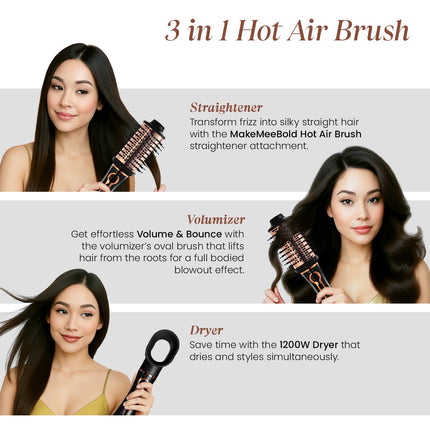 3 in 1 Hot Air Brush

Straightener
Transform frizz into silky straight hair with the MakeMeeBold Hot Air Brush straightener attachment.

Volumizer
Get effortless Volume & Bounce with the volumizer's oval brush that lifts hair from the roots for a full bodied blowout effect.

Dryer
Save time with the 1200W Dryer that dries and styles simultaneously.