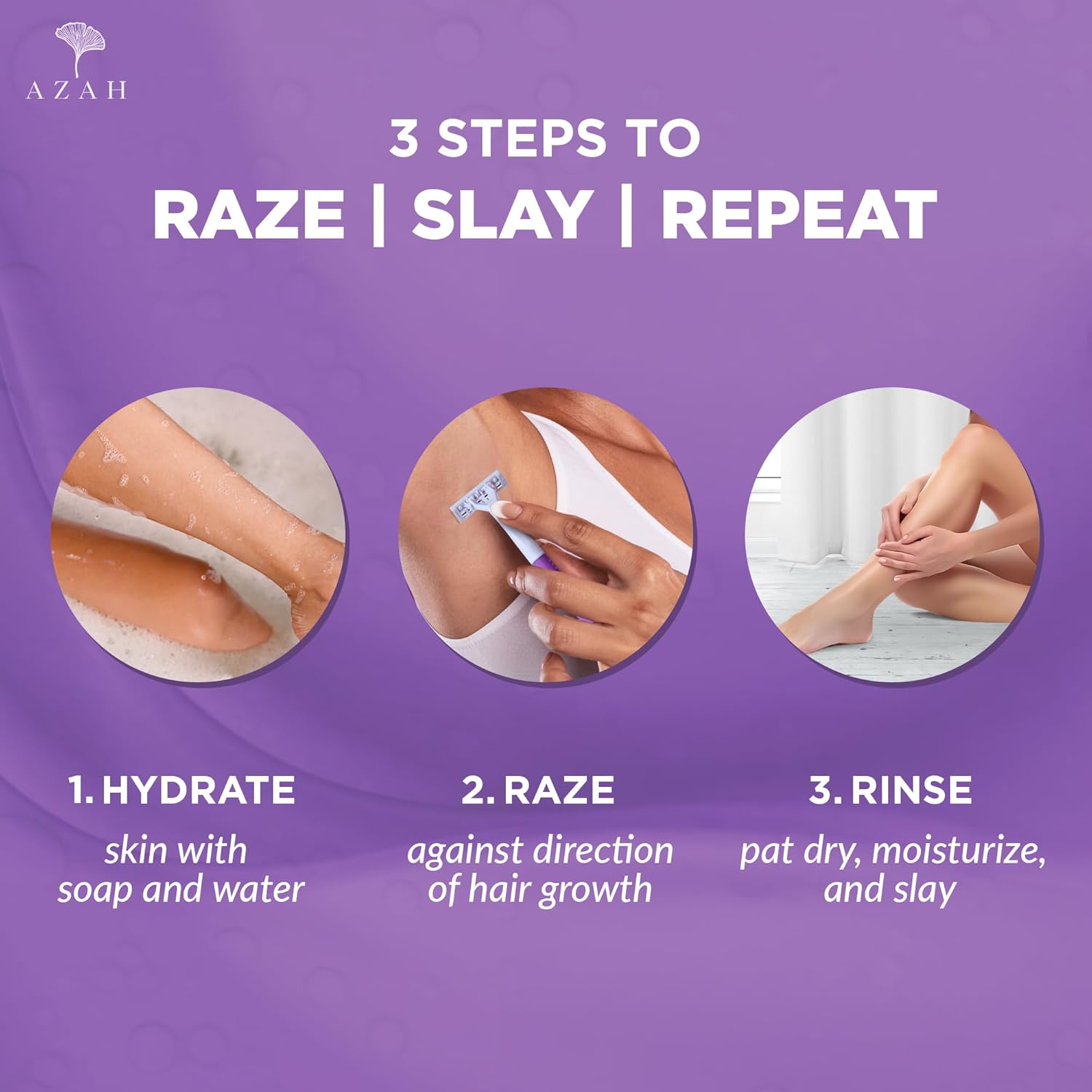 AZAH

3 STEPS TO
RAZE | SLAY | REPEAT

1. HYDRATE
skin with soap and water

2. RAZE
against direction of hair growth

3. RINSE
pat dry, moisturize, and slay