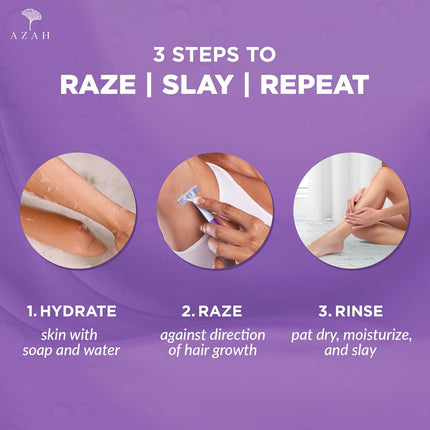 AZAH

3 STEPS TO
RAZE | SLAY | REPEAT

1. HYDRATE
skin with soap and water

2. RAZE
against direction of hair growth

3. RINSE
pat dry, moisturize, and slay