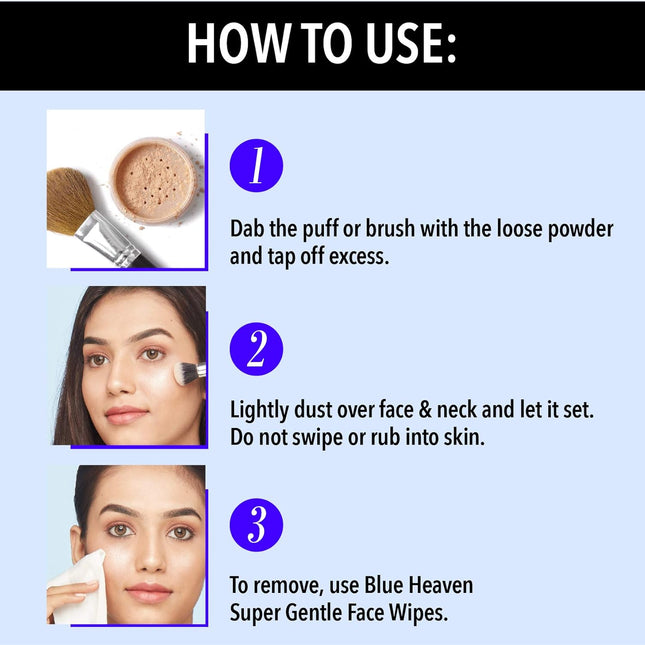 HOW TO USE:

1

Dab the puff or brush with the loose powder and tap off excess.

2

Lightly dust over face & neck and let it set. Do not swipe or rub into skin.

3

To remove, use Blue Heaven Super Gentle Face Wipes.